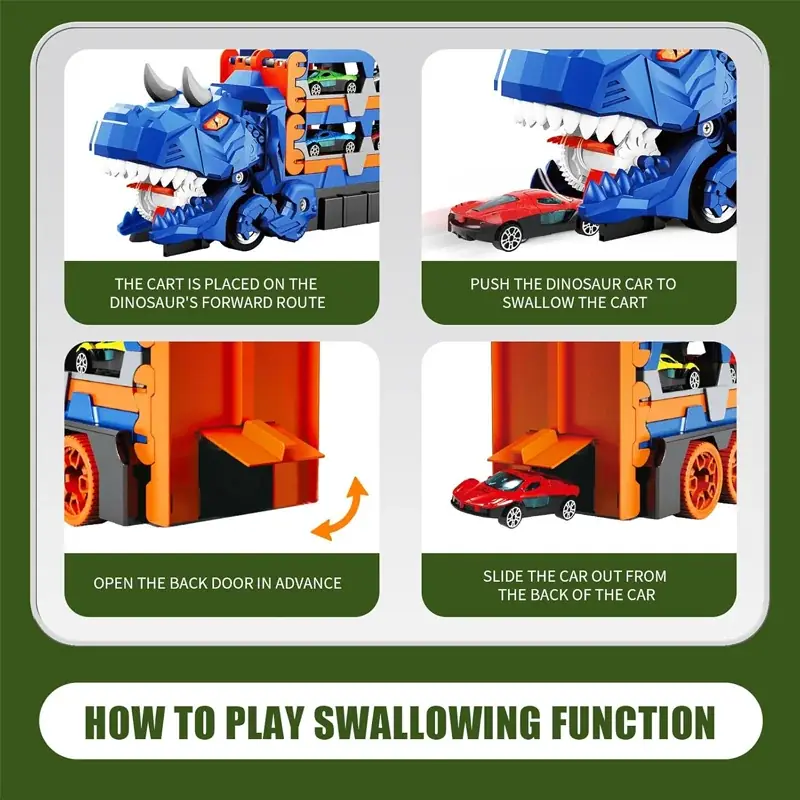 THE CART IS PLACED ON THE DINOSAUR'S FORWARD ROUTE

PUSH THE DINOSAUR CAR TO SWALLOW THE CART

OPEN THE BACK DOOR IN ADVANCE

SLIDE THE CAR OUT FROM THE BACK OF THE CAR

HOW TO PLAY SWALLOWING FUNCTION