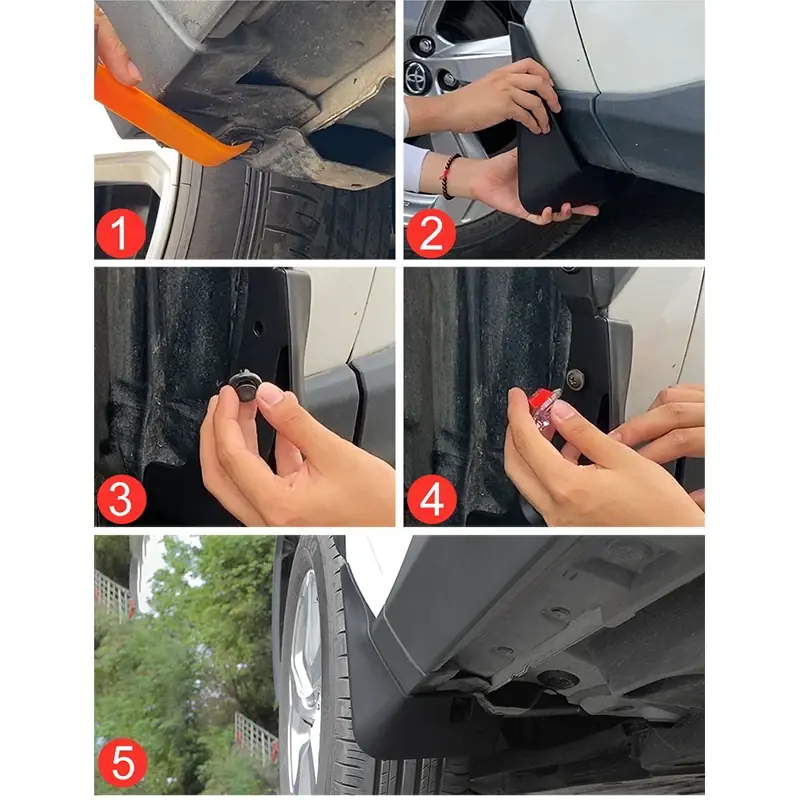 1

2

3

4

5