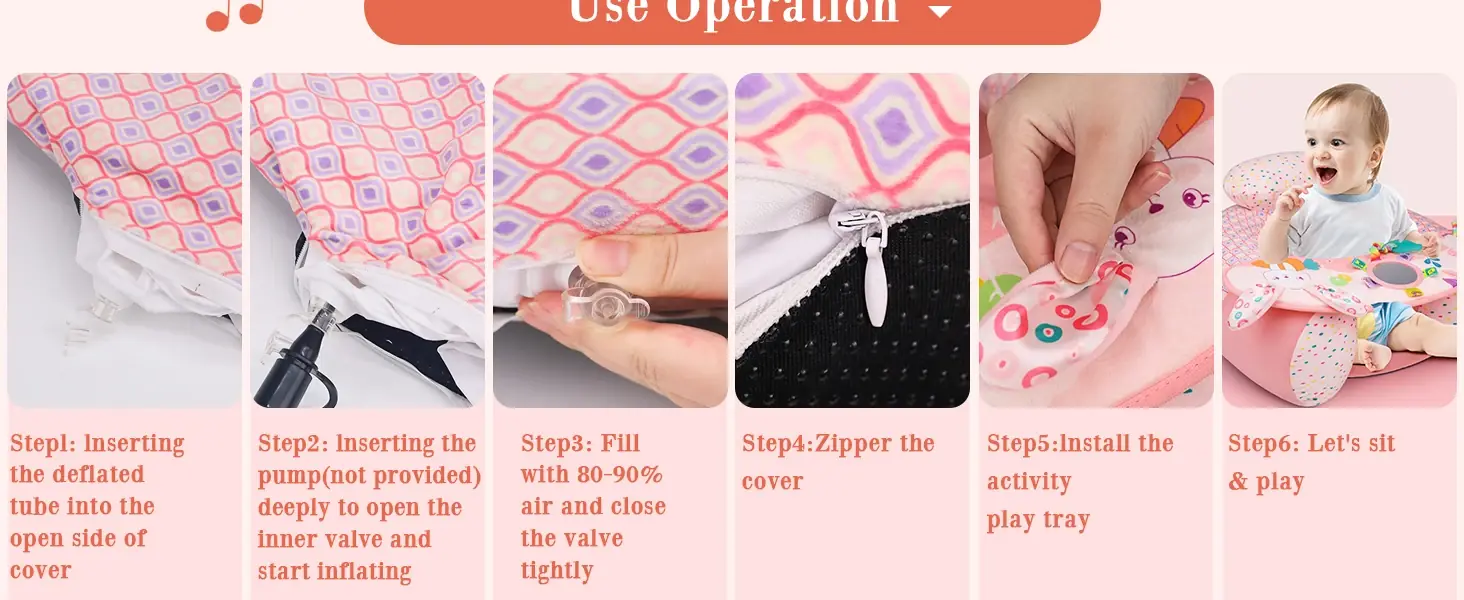 Use Operation

Step1: Inserting the deflated tube into the open side of cover

Step2: Inserting the pump(not provided) deeply to open the inner valve and start inflating

Step3: Fill with 80-90% air and close the valve tightly

Step4:Zipper the cover

Step5:Install the activity play tray

Step6: Let's sit & play