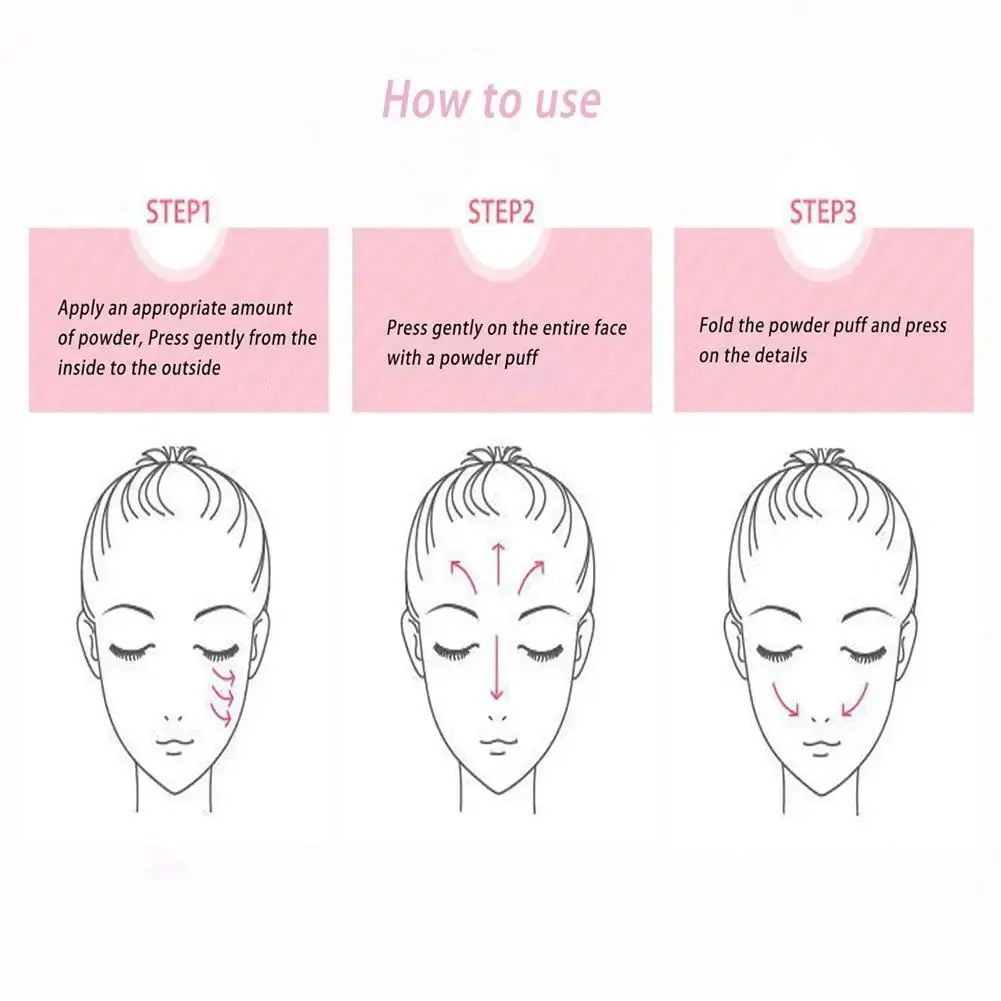 How to use

STEP1

Apply an appropriate amount of powder, Press gently from the inside to the outside

STEP2

Press gently on the entire face with a powder puff

STEP3

Fold the powder puff and press on the details